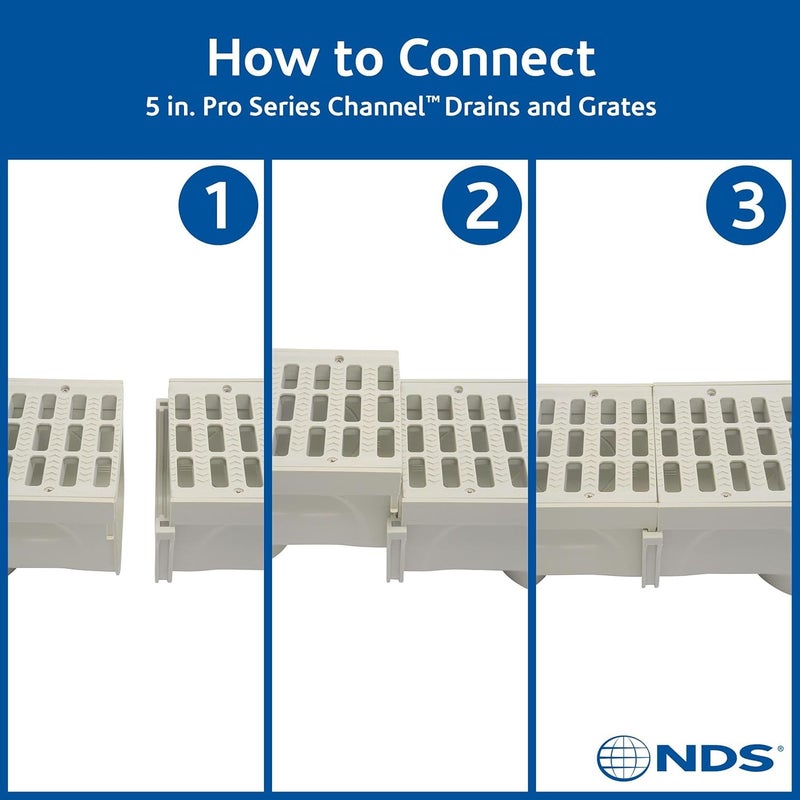 How to Connect

5 in. Pro Series Channel™ Drains and Grates

1

2

3

NDS®